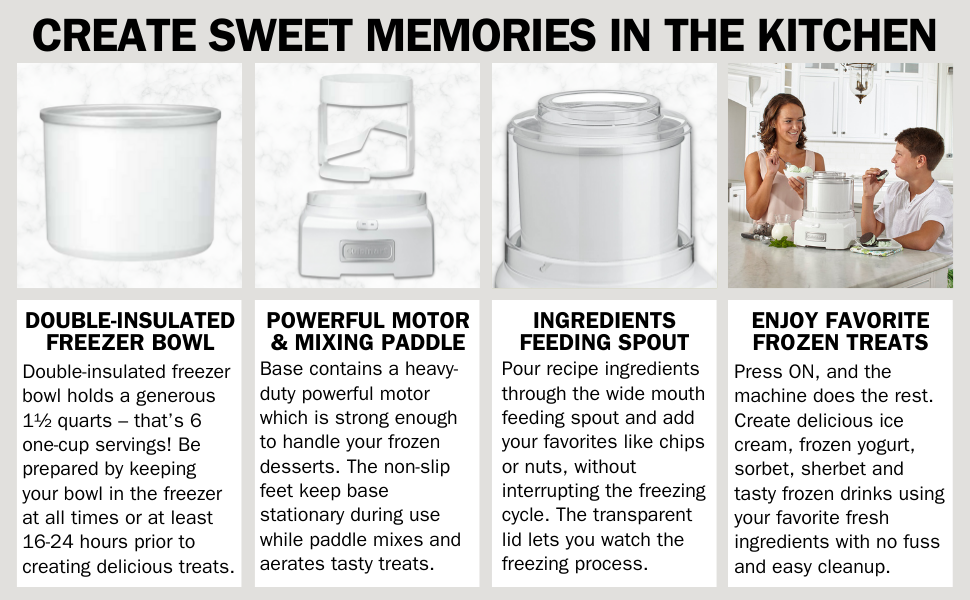 CREATE SWEET MEMORIES IN THE KITCHEN

DOUBLE-INSULATED FREEZER BOWL

Double-insulated freezer bowl holds a generous 1½ quarts – that's 6 one-cup servings! Be prepared by keeping your bowl in the freezer at all times or at least 16-24 hours prior to creating delicious treats.

POWERFUL MOTOR & MIXING PADDLE

Base contains a heavy-duty powerful motor which is strong enough to handle your frozen desserts. The non-slip feet keep base stationary during use while paddle mixes and aerates tasty treats.

INGREDIENTS FEEDING SPOUT

Pour recipe ingredients through the wide mouth feeding spout and add your favorites like chips or nuts, without interrupting the freezing cycle. The transparent lid lets you watch the freezing process.

ENJOY FAVORITE FROZEN TREATS

Press ON, and the machine does the rest. Create delicious ice cream, frozen yogurt, sorbet, sherbet and tasty frozen drinks using your favorite fresh ingredients with no fuss and easy cleanup.